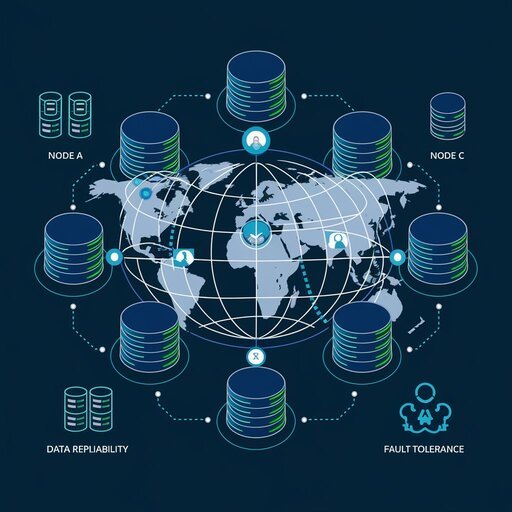 NODE A

NODE C

DATA REPLIABILITY

FAULT TOLERANCE